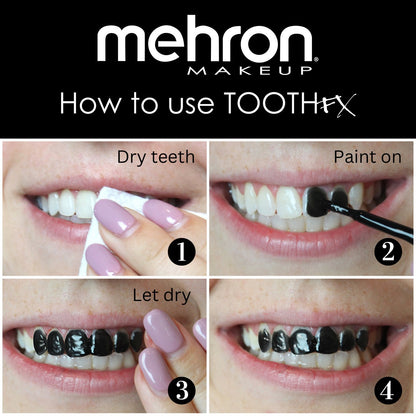 mehron®
MAKEUP

How to use TOOTHFX

Dry teeth
1

Paint on
2

Let dry
3

4