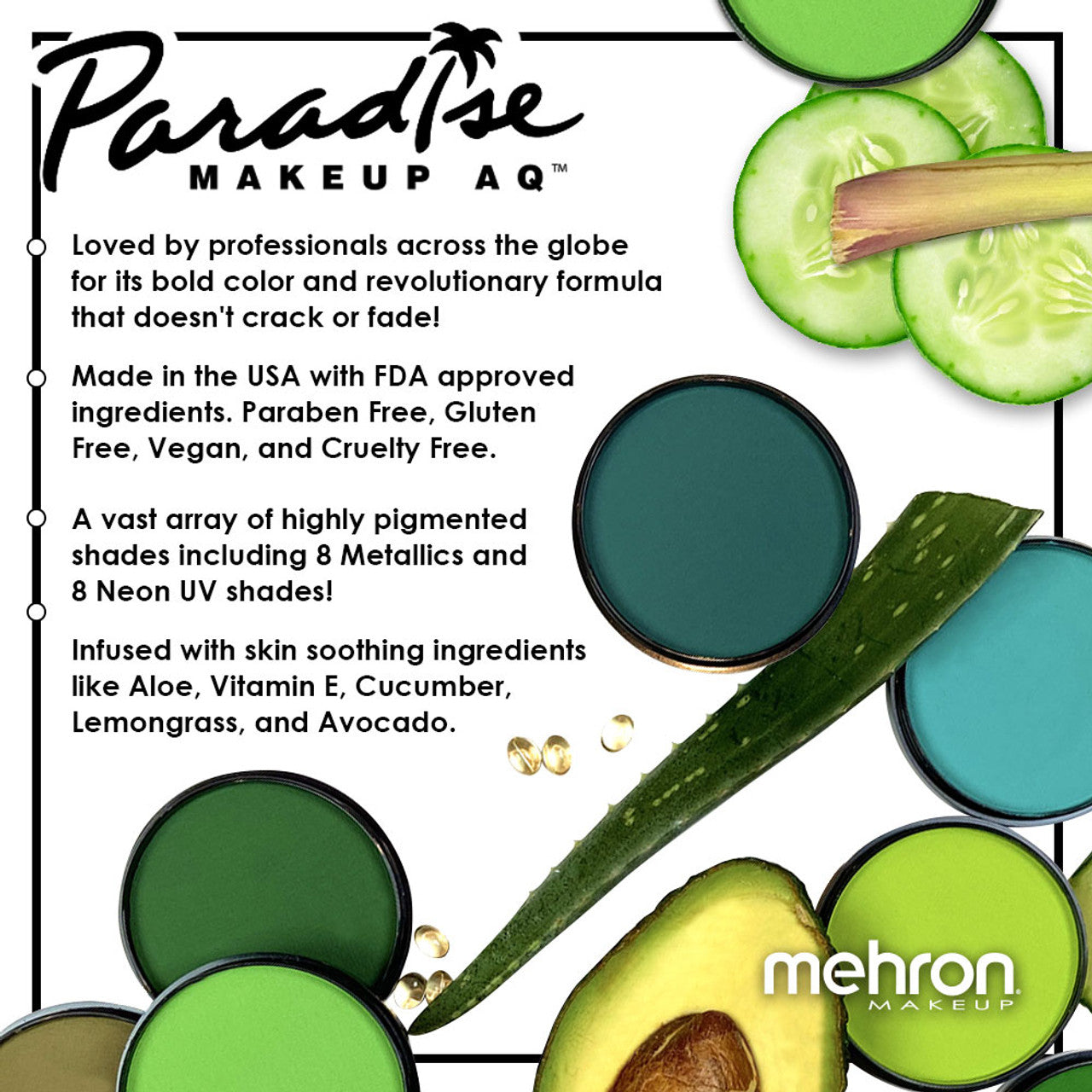 Paradise
MAKEUP AQ™

Loved by professionals across the globe for its bold color and revolutionary formula that doesn't crack or fade!

Made in the USA with FDA approved ingredients. Paraben Free, Gluten Free, Vegan, and Cruelty Free.

A vast array of highly pigmented shades including 8 Metallics and 8 Neon UV shades!

Infused with skin soothing ingredients like Aloe, Vitamin E, Cucumber, Lemongrass, and Avocado.

mehron
MAKEUP