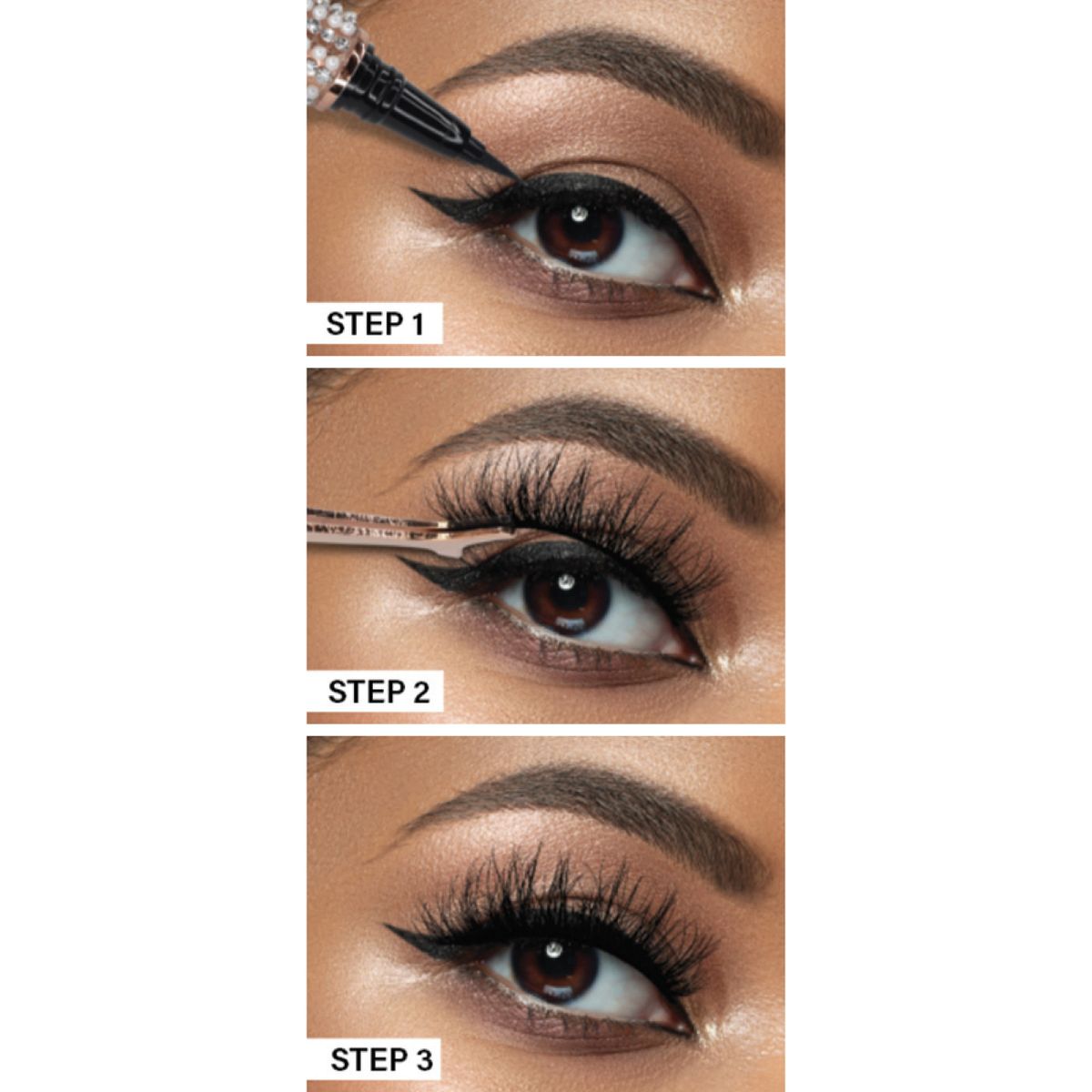 STEP 1

STEP 2

STEP 3